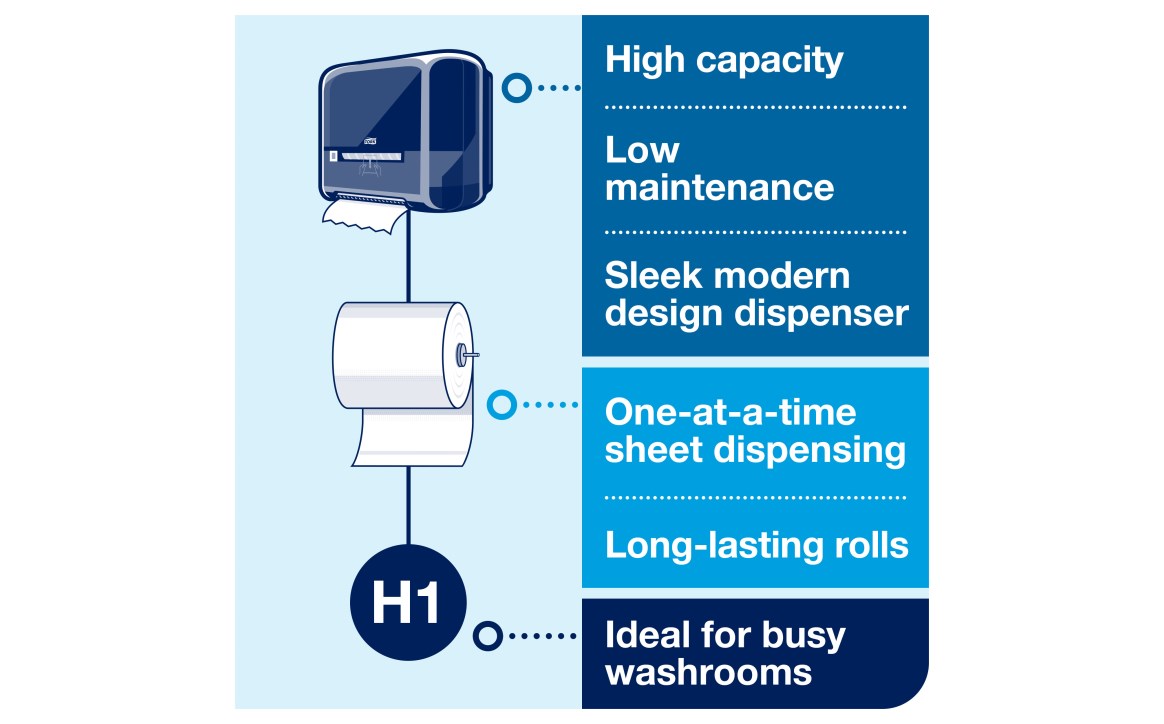 High capacity

Low maintenance

Sleek modern design dispenser

One-at-a-time sheet dispensing

Long-lasting rolls

H1

Ideal for busy washrooms