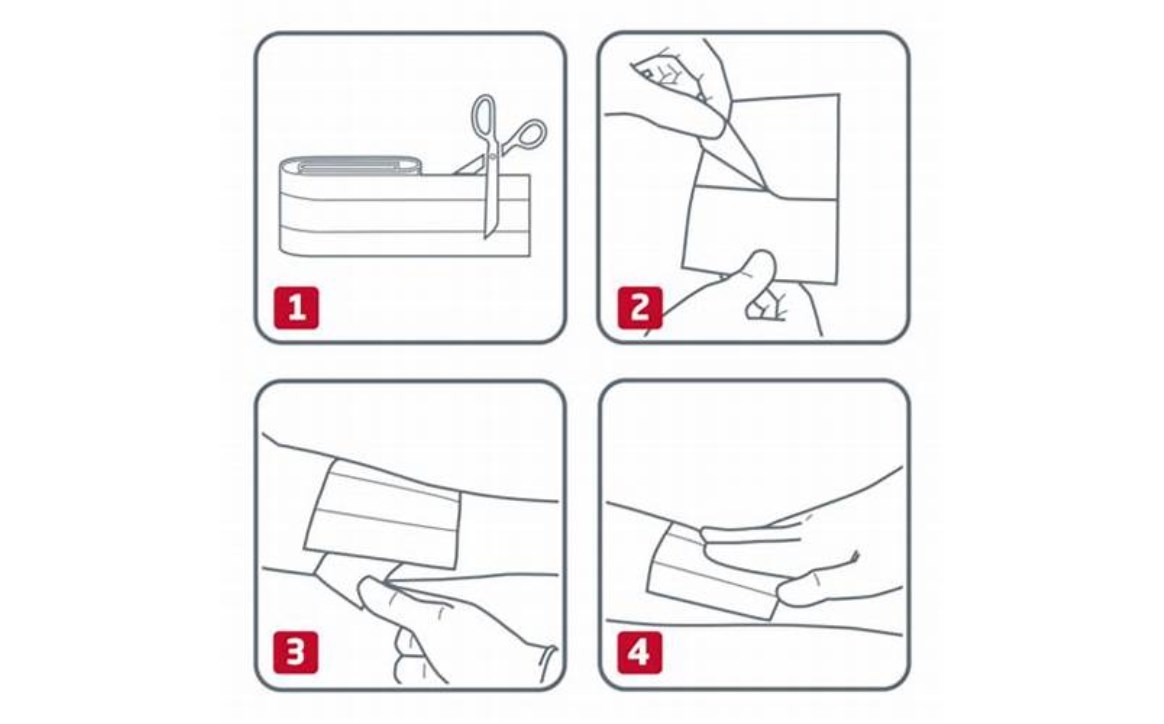 1

2

3

4