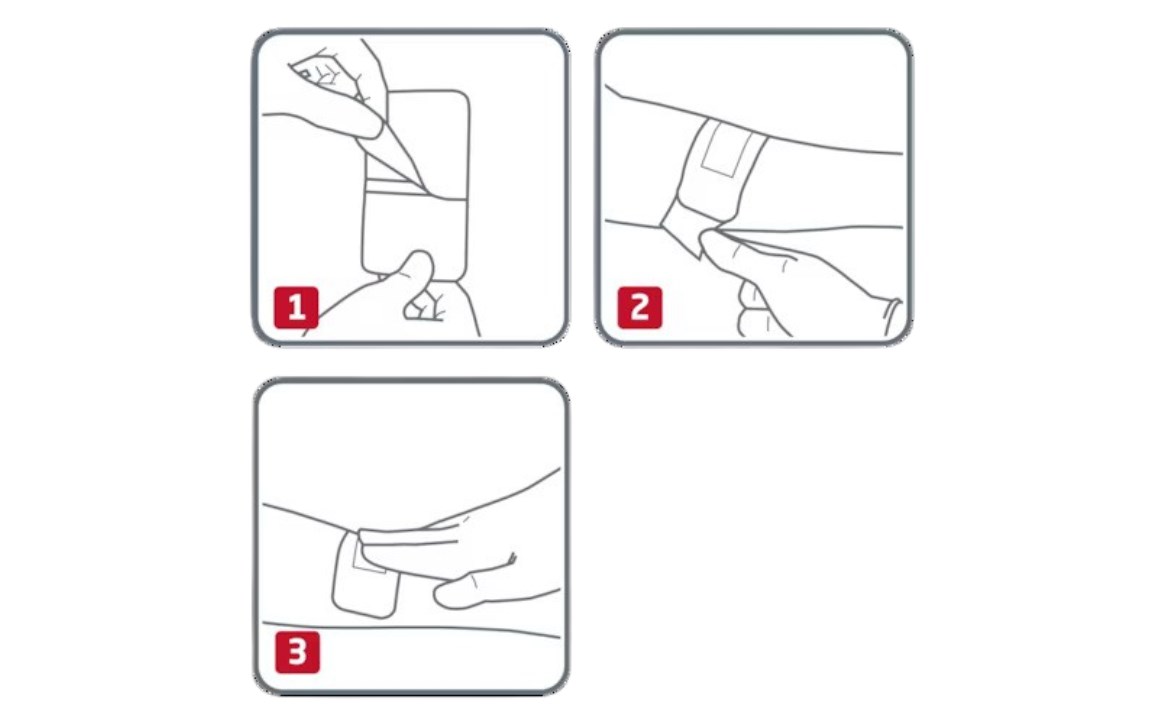 1

2

3